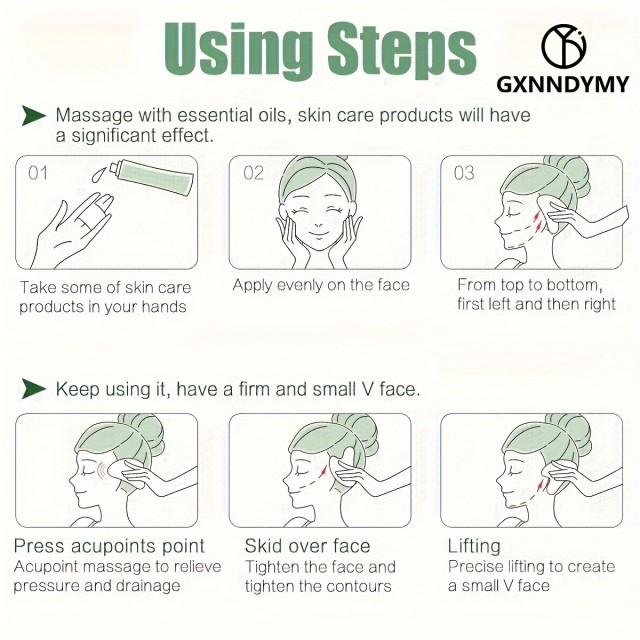 Using Steps

GXNNDYMY

Massage with essential oils, skin care products will have a significant effect.

01

Take some of skin care products in your hands

02

Apply evenly on the face

03

From top to bottom, first left and then right

Keep using it, have a firm and small V face.

Press acupoints point
Acupoint massage to relieve pressure and drainage

Skid over face
Tighten the face and tighten the contours

Lifting
Precise lifting to create a small V face