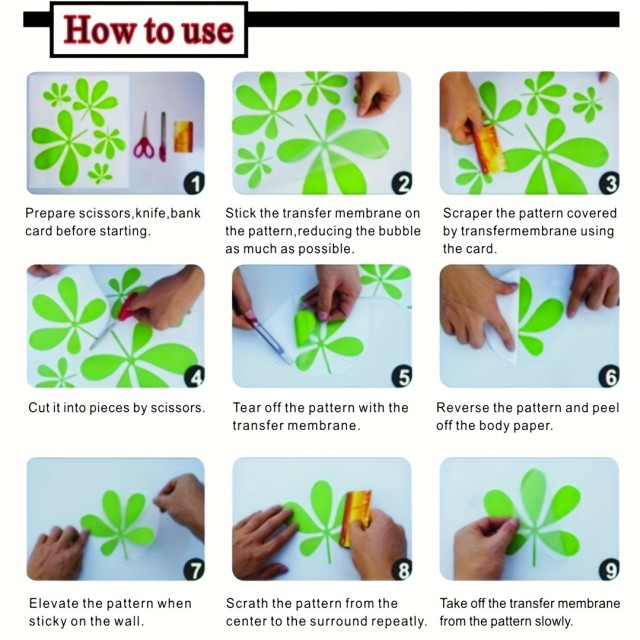 How to use

1

Prepare scissors,knife,bank card before starting.

2

Stick the transfer membrane on the pattern,reducing the bubble as much as possible.

3

Scraper the pattern covered by transfermembrane using the card.

4

Cut it into pieces by scissors.

5

Tear off the pattern with the transfer membrane.

6

Reverse the pattern and peel off the body paper.

7

Elevate the pattern when sticky on the wall.

8

Scrath the pattern from the center to the surround repeatly.

9

Take off the transfer membrane from the pattern slowly.