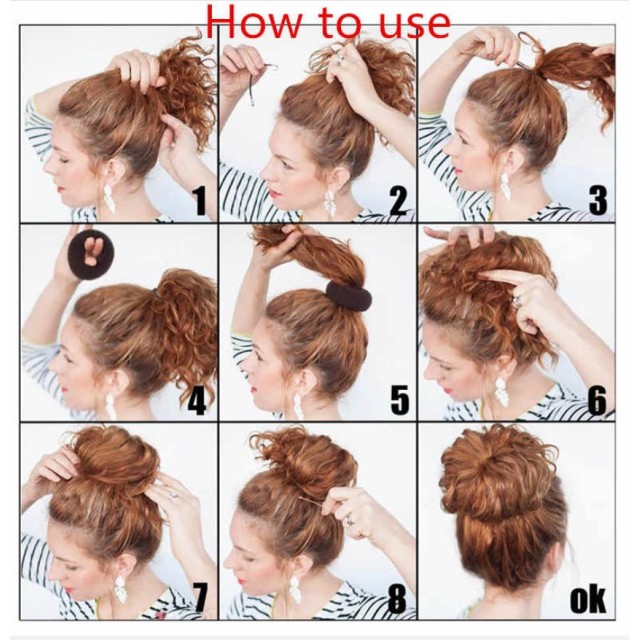 How to use

1

2

3

4

5

6

7

8

ok