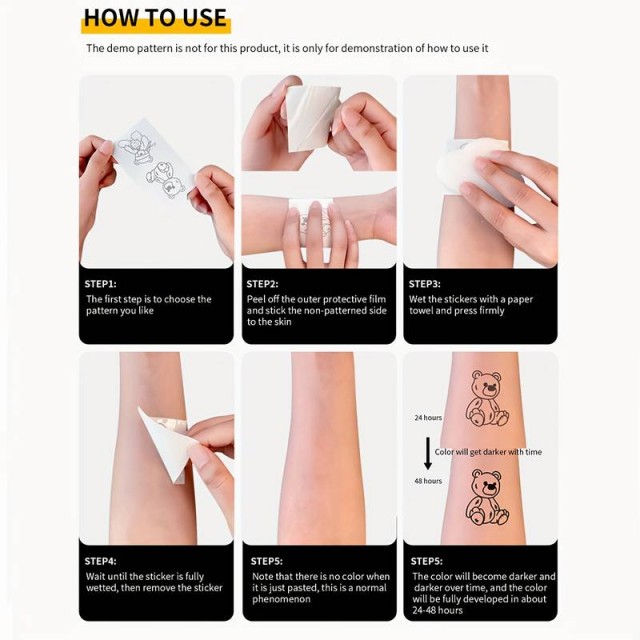 HOW TO USE

The demo pattern is not for this product, it is only for demonstration of how to use it

STEP1:
The first step is to choose the pattern you like

STEP2:
Peel off the outer protective film and stick the non-patterned side to the skin

STEP3:
Wet the stickers with a paper towel and press firmly

STEP4:
Wait until the sticker is fully wetted, then remove the sticker

STEP5:
Note that there is no color when it is just pasted, this is a normal phenomenon

24 hours

Color will get darker with time

48 hours

STEP5:
The color will become darker and darker over time, and the color will be fully developed in about 24-48 hours