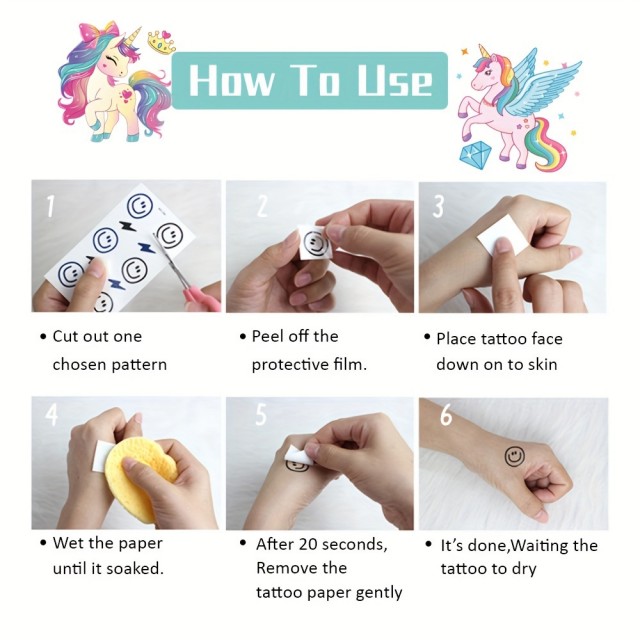 How To Use

1

• Cut out one chosen pattern

2

• Peel off the protective film.

3

• Place tattoo face down on to skin

4

• Wet the paper until it soaked.

5

• After 20 seconds, Remove the tattoo paper gently

6

• It's done,Waiting the tattoo to dry