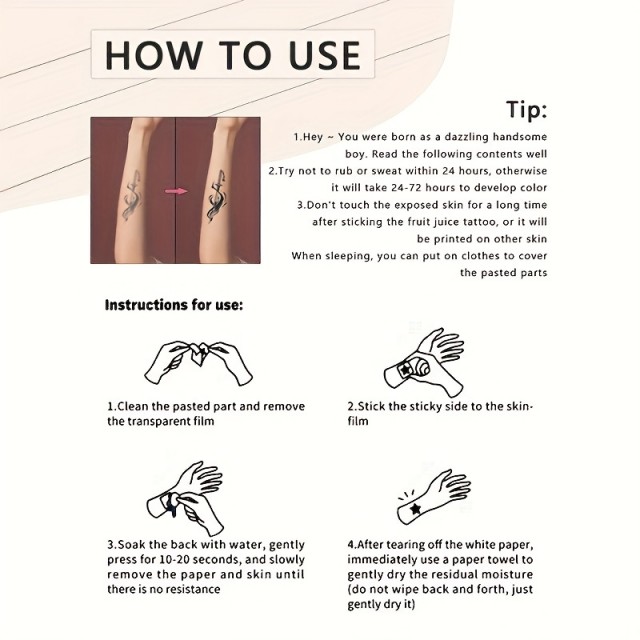 HOW TO USE

Tip:

1.Hey ~ You were born as a dazzling handsome boy. Read the following contents well
2.Try not to rub or sweat within 24 hours, otherwise it will take 24-72 hours to develop color
3.Don't touch the exposed skin for a long time after sticking the fruit juice tattoo, or it will be printed on other skin
When sleeping, you can put on clothes to cover the pasted parts

Instructions for use:

1.Clean the pasted part and remove the transparent film

2.Stick the sticky side to the skin-film

3.Soak the back with water, gently press for 10-20 seconds, and slowly remove the paper and skin until there is no resistance

4.After tearing off the white paper, immediately use a paper towel to gently dry the residual moisture (do not wipe back and forth, just gently dry it)