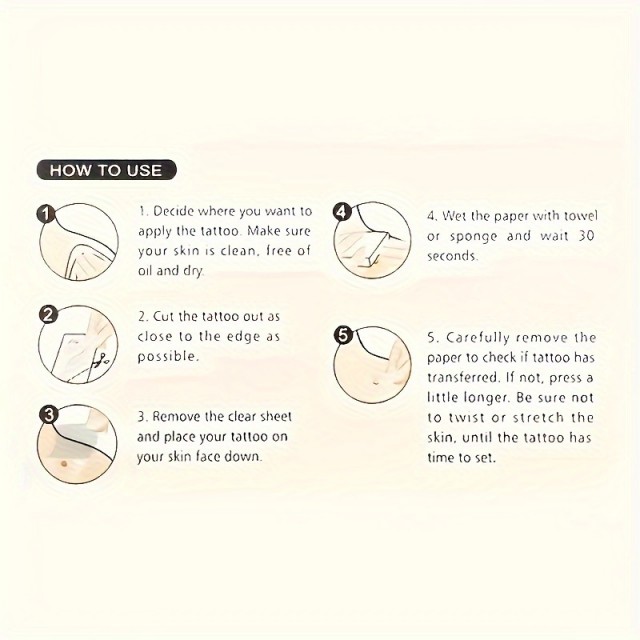 HOW TO USE

1

1. Decide where you want to apply the tattoo. Make sure your skin is clean, free of oil and dry.

2

2. Cut the tattoo out as close to the edge as possible.

3

3. Remove the clear sheet and place your tattoo on your skin face down.

4

4. Wet the paper with towel or sponge and wait 30 seconds.

5

5. Carefully remove the paper to check if tattoo has transferred. If not, press a little longer. Be sure not to twist or stretch the skin, until the tattoo has time to set.