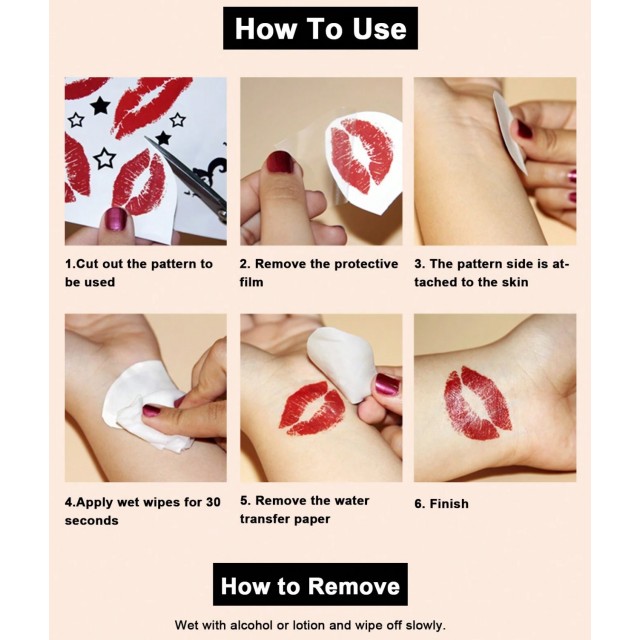 How To Use

1.Cut out the pattern to be used

2. Remove the protective film

3. The pattern side is attached to the skin

4.Apply wet wipes for 30 seconds

5. Remove the water transfer paper

6. Finish

How to Remove

Wet with alcohol or lotion and wipe off slowly.