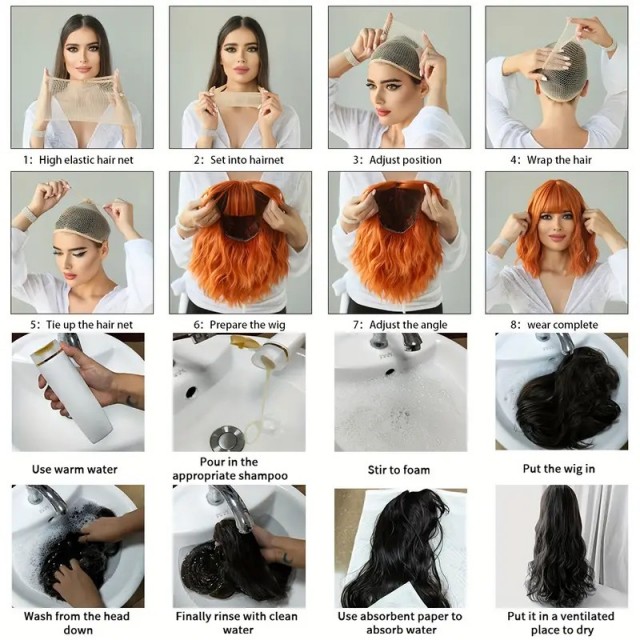 1: High elastic hair net

2: Set into hairnet

3: Adjust position

4: Wrap the hair

5: Tie up the hair net

6: Prepare the wig

7: Adjust the angle

8: wear complete

Use warm water

Pour in the appropriate shampoo

Stir to foam

Put the wig in

Wash from the head down

Finally rinse with clean water

Use absorbent paper to absorb water

Put it in a ventilated place to dry