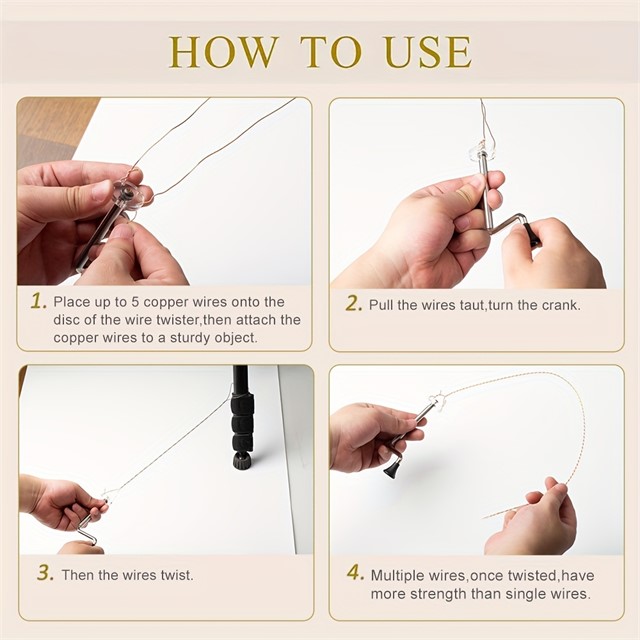 HOW TO USE

1. Place up to 5 copper wires onto the disc of the wire twister,then attach the copper wires to a sturdy object.

2. Pull the wires taut,turn the crank.

3. Then the wires twist.

4. Multiple wires,once twisted,have more strength than single wires.