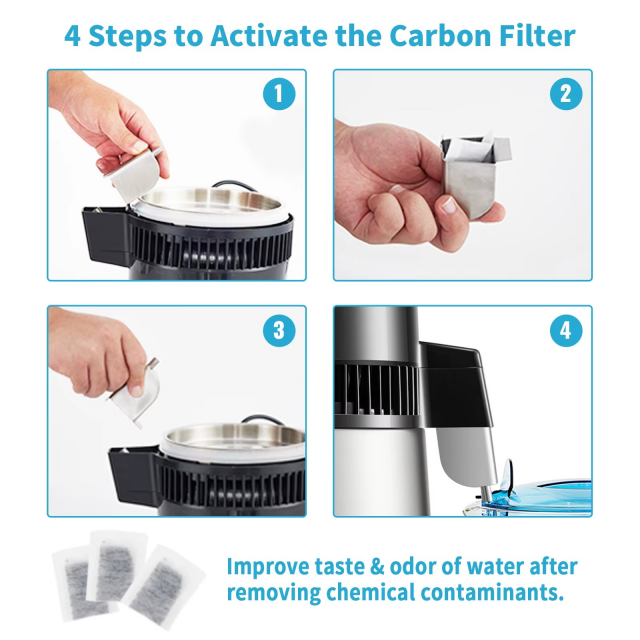 4 Steps to Activate the Carbon Filter

1

2

3

4

Improve taste & odor of water after removing chemical contaminants.