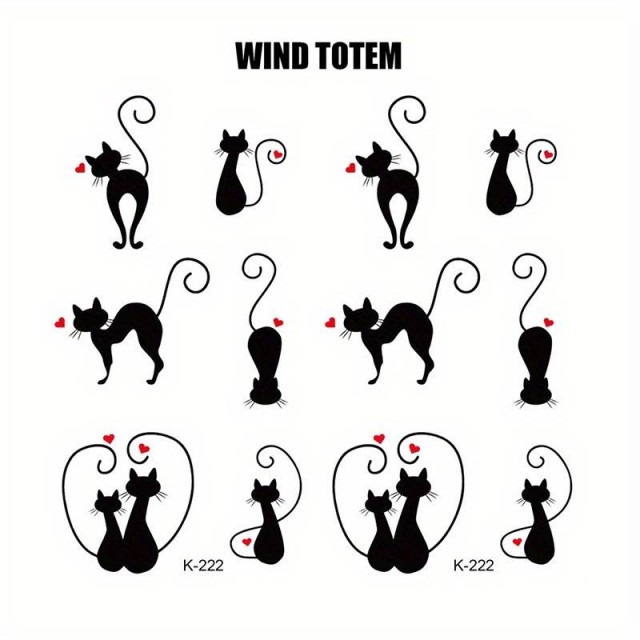 WIND TOTEM

K-222

K-222