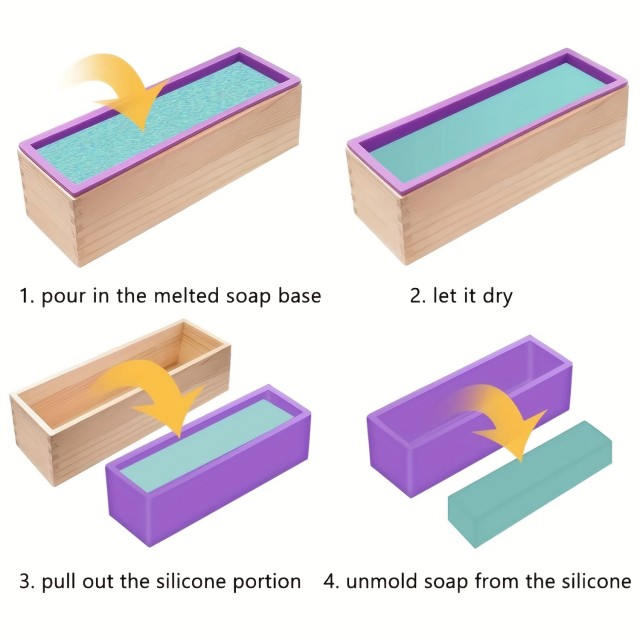 1. pour in the melted soap base

2. let it dry

3. pull out the silicone portion

4. unmold soap from the silicone