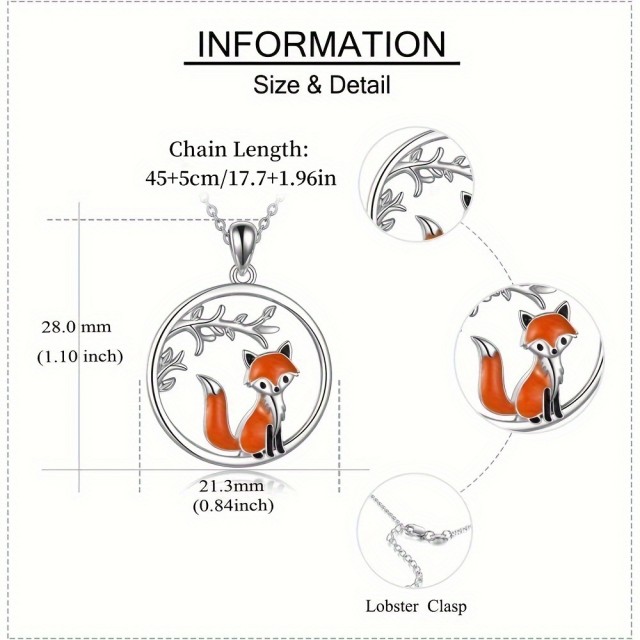 INFORMATION

Size & Detail

Chain Length:
45+5cm/17.7+1.96in

28.0 mm
(1.10 inch)

21.3mm
(0.84inch)

Lobster Clasp