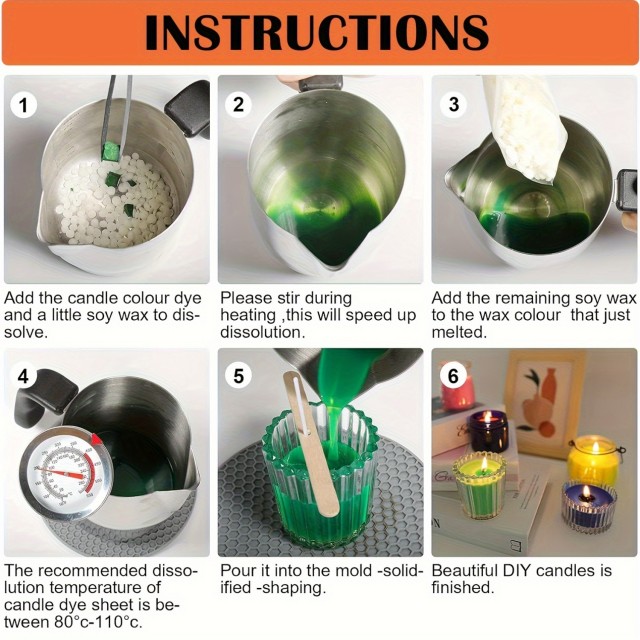 INSTRUCTIONS

1

Add the candle colour dye and a little soy wax to dissolve.

2

Please stir during heating ,this will speed up dissolution.

3

Add the remaining soy wax to the wax colour that just melted.

4

The recommended dissolution temperature of candle dye sheet is between 80°c-110°c.

5

Pour it into the mold -solidified -shaping.

6

Beautiful DIY candles is finished.