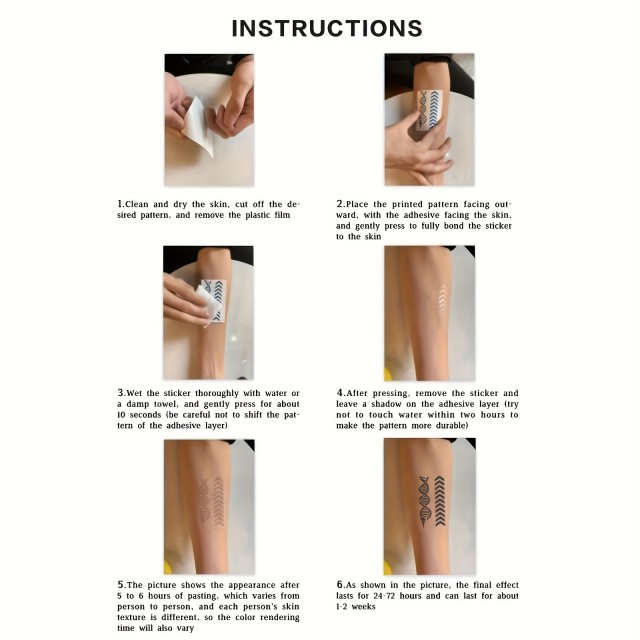 INSTRUCTIONS

1.Clean and dry the skin, cut off the desired pattern, and remove the plastic film

2.Place the printed pattern facing outward, with the adhesive facing the skin, and gently press to fully bond the sticker to the skin

3.Wet the sticker thoroughly with water or a damp towel, and gently press for about 10 seconds (be careful not to shift the pattern of the adhesive layer)

4.After pressing, remove the sticker and leave a shadow on the adhesive layer (try not to touch water within two hours to make the pattern more durable)

5.The picture shows the appearance after 5 to 6 hours of pasting, which varies from person to person, and each person's skin texture is different, so the color rendering time will also vary

6.As shown in the picture, the final effect lasts for 24-72 hours and can last for about 1-2 weeks