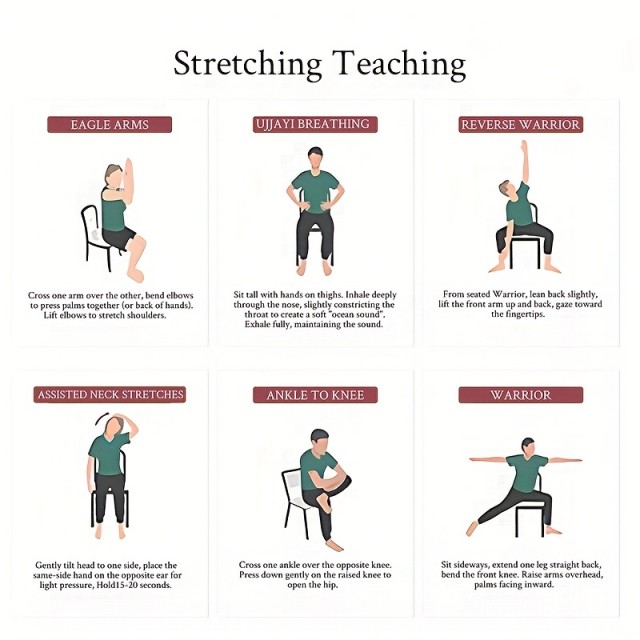 Stretching Teaching

EAGLE ARMS

Cross one arm over the other, bend elbows to press palms together (or back of hands). Lift elbows to stretch shoulders.

UJJAYI BREATHING

Sit tall with hands on thighs. Inhale deeply through the nose, slightly constricting the throat to create a soft "ocean sound". Exhale fully, maintaining the sound.

REVERSE WARRIOR

From seated Warrior, lean back slightly, lift the front arm up and back, gaze toward the fingertips.

ASSISTED NECK STRETCHES

Gently tilt head to one side, place the same-side hand on the opposite ear for light pressure, Hold15-20 seconds.

ANKLE TO KNEE

Cross one ankle over the opposite knee. Press down gently on the raised knee to open the hip.

WARRIOR

Sit sideways, extend one leg straight back, bend the front knee. Raise arms overhead, palms facing inward.