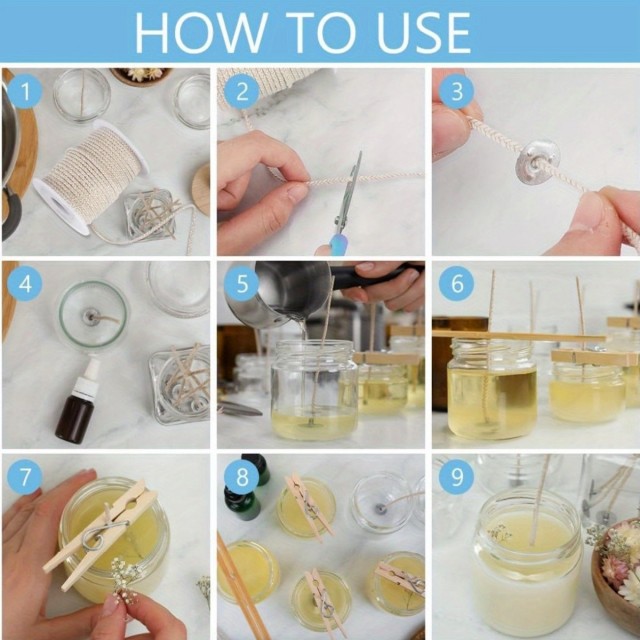 HOW TO USE

1

2

3

4

5

6

7

8

9