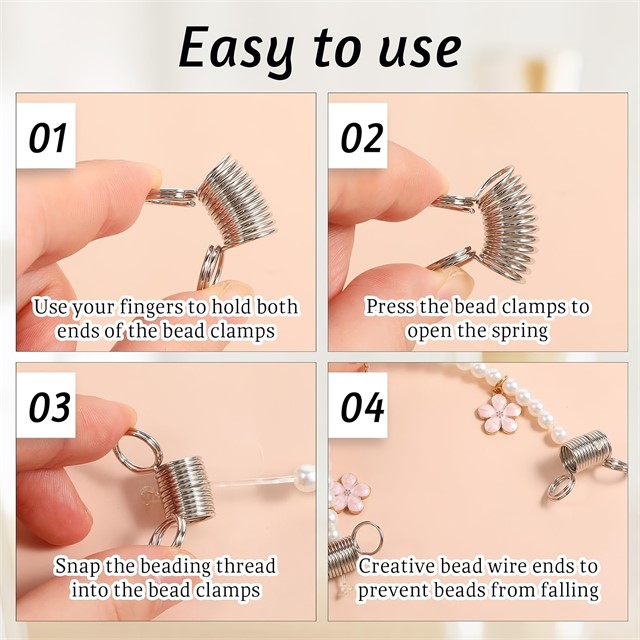 Easy to use

01

Use your fingers to hold both ends of the bead clamps

02

Press the bead clamps to open the spring

03

Snap the beading thread into the bead clamps

04

Creative bead wire ends to prevent beads from falling