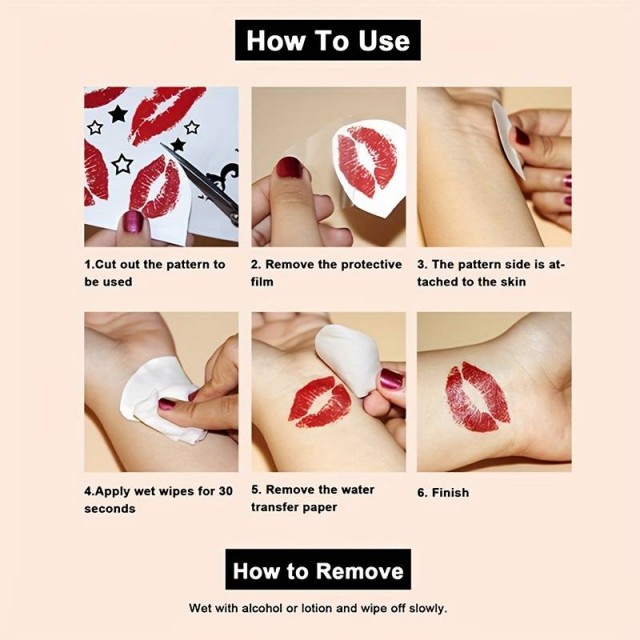 How To Use

1.Cut out the pattern to be used

2. Remove the protective film

3. The pattern side is attached to the skin

4.Apply wet wipes for 30 seconds

5. Remove the water transfer paper

6. Finish

How to Remove

Wet with alcohol or lotion and wipe off slowly.