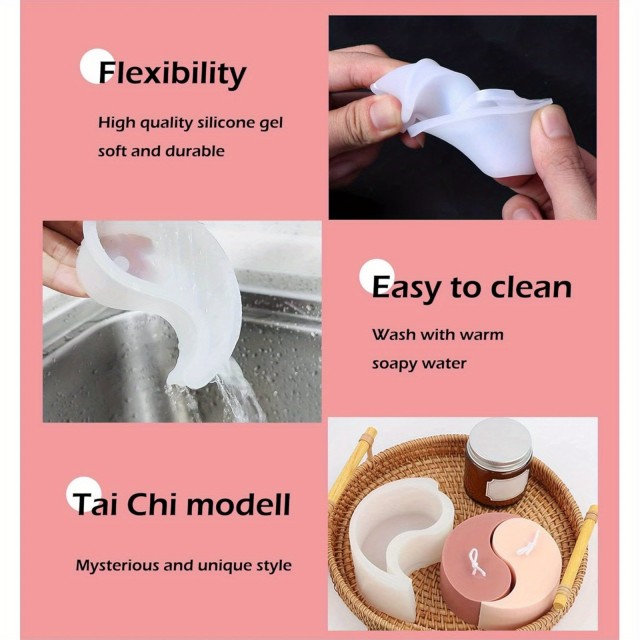 Flexibility

High quality silicone gel soft and durable

Easy to clean

Wash with warm soapy water

Tai Chi modell

Mysterious and unique style